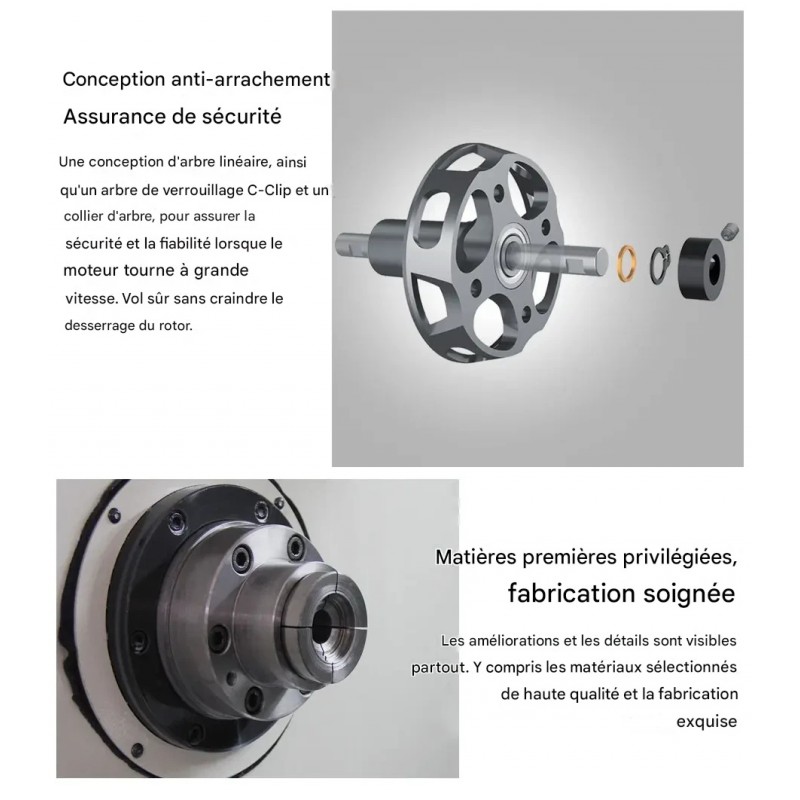 Conception anti-arrachement
Assurance de sécurité

Une conception d'arbre linéaire, ainsi qu'un arbre de verrouillage C-Clip et un collier d'arbre, pour assurer la sécurité et la fiabilité lorsque le moteur tourne à grande vitesse. Vol sûr sans craindre le desserrage du rotor.

Matières premières privilégiées,
fabrication soignée

Les améliorations et les détails sont visibles partout. Y compris les matériaux sélectionnés de haute qualité et la fabrication exquise